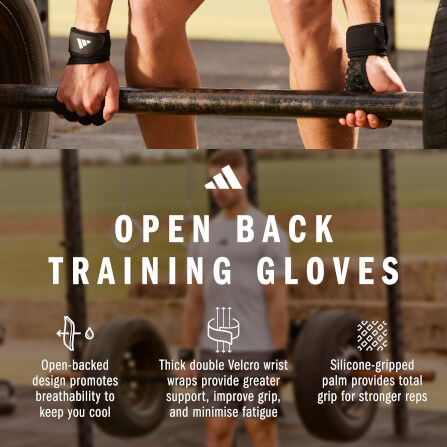 OPEN BACK TRAINING GLOVES

Open-backed design promotes breathability to keep you cool

Thick double Velcro wrist wraps provide greater support, improve grip, and minimise fatigue

Silicone-gripped palm provides total grip for stronger reps